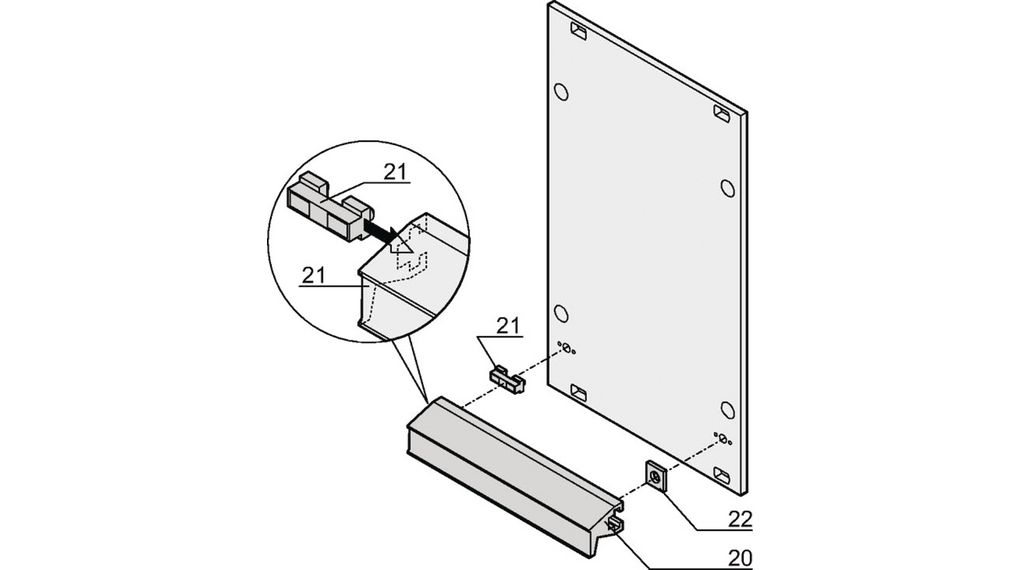 21
21
21
22
20